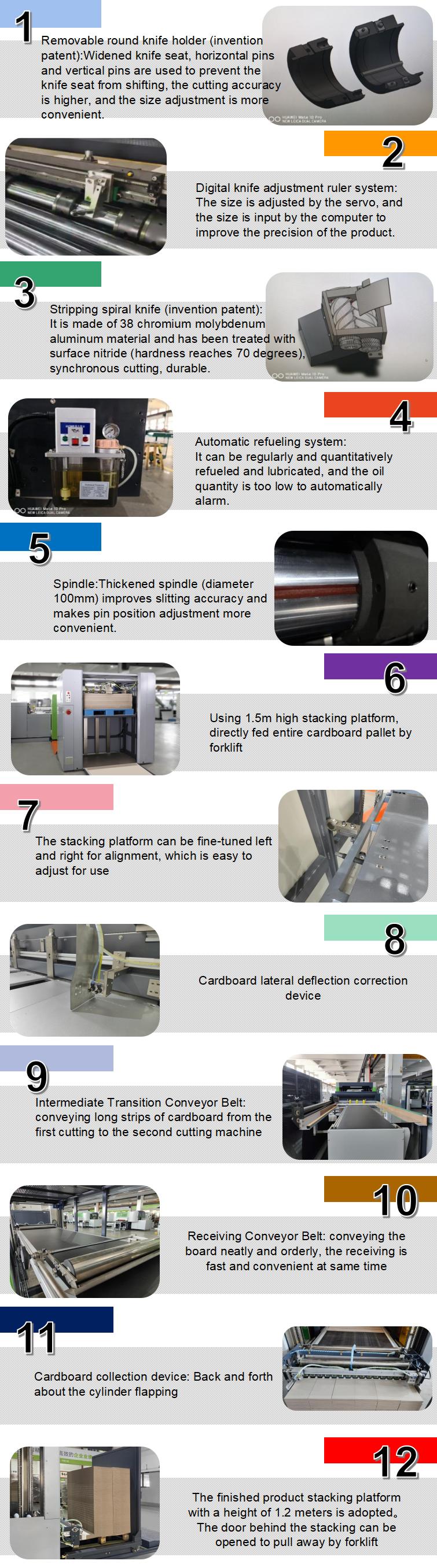 1
Removable round knife holder (invention patent):Widened knife seat, horizontal pins and vertical pins are used to prevent the knife seat from shifting, the cutting accuracy is higher, and the size adjustment is more convenient.

HUAWEI Mate 10 Pro
NEW LEICA DUAL CAMERA

2
Digital knife adjustment ruler system: The size is adjusted by the servo, and the size is input by the computer to improve the precision of the product.

3
Stripping spiral knife (invention patent): It is made of 38 chromium molybdenum aluminum material and has been treated with surface nitride (hardness reaches 70 degrees), synchronous cutting, durable.

HUAWEI Mate 10 Pro
NEW LEICA DUAL CAMERA

4
Automatic refueling system: It can be regularly and quantitatively refueled and lubricated, and the oil quantity is too low to automatically alarm.

HUAWEI Mate 10 Pro
NEW LEICA DUAL CAMERA

5
Spindle:Thickened spindle (diameter 100mm) improves slitting accuracy and makes pin position adjustment more convenient.

6
Using 1.5m high stacking platform, directly fed entire cardboard pallet by forklift

7
The stacking platform can be fine-tuned left and right for alignment, which is easy to adjust for use

8
Cardboard lateral deflection correction device

9
Intermediate Transition Conveyor Belt: conveying long strips of cardboard from the first cutting to the second cutting machine

10
Receiving Conveyor Belt: conveying the board neatly and orderly, the receiving is fast and convenient at same time

11
Cardboard collection device: Back and forth about the cylinder flapping

12
The finished product stacking platform with a height of 1.2 meters is adopted。 The door behind the stacking can be opened to pull away by forklift