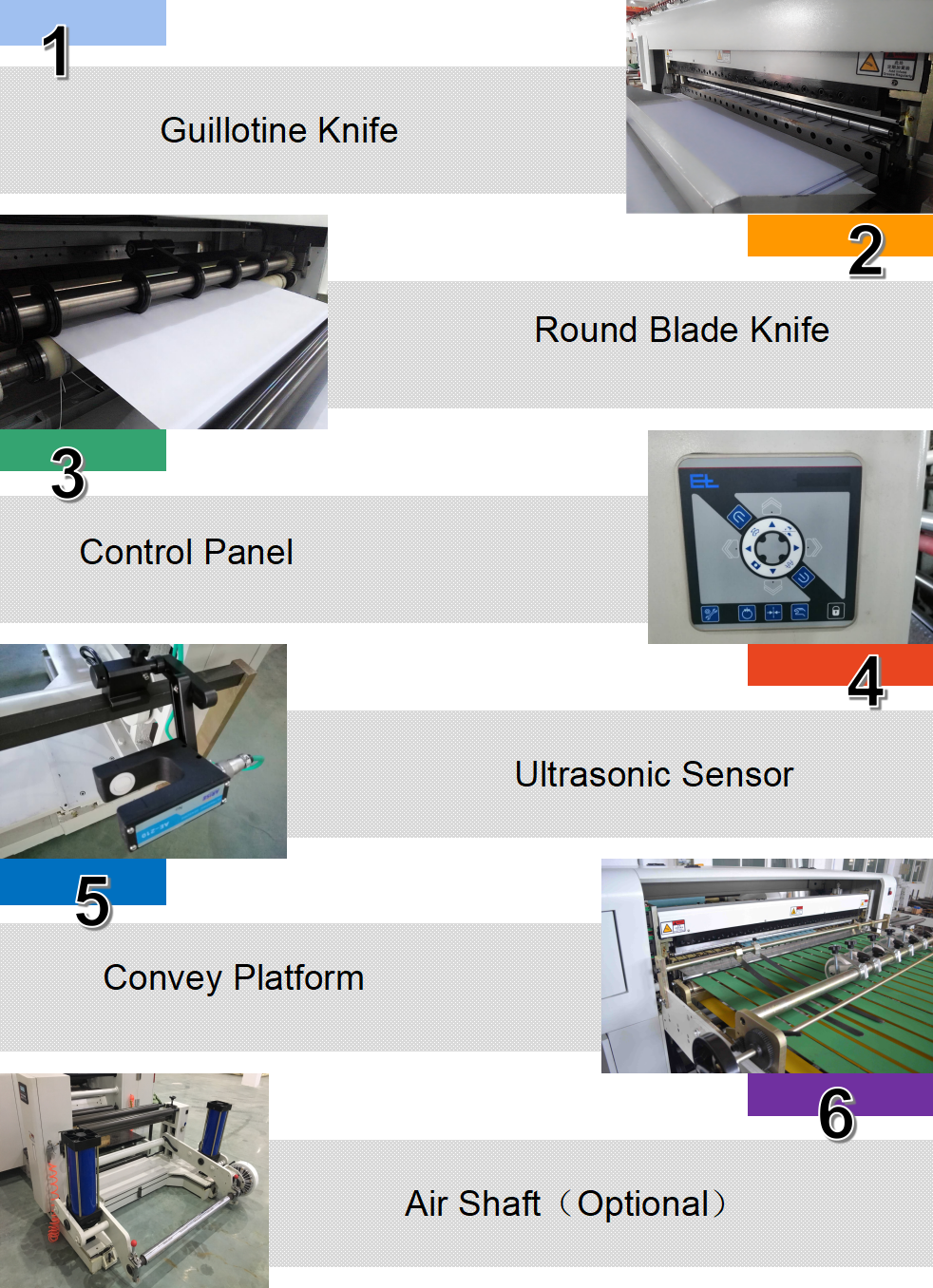 1

Guillotine Knife

2

Round Blade Knife

3

Control Panel

4

Ultrasonic Sensor

5

Convey Platform

6

Air Shaft（Optional）