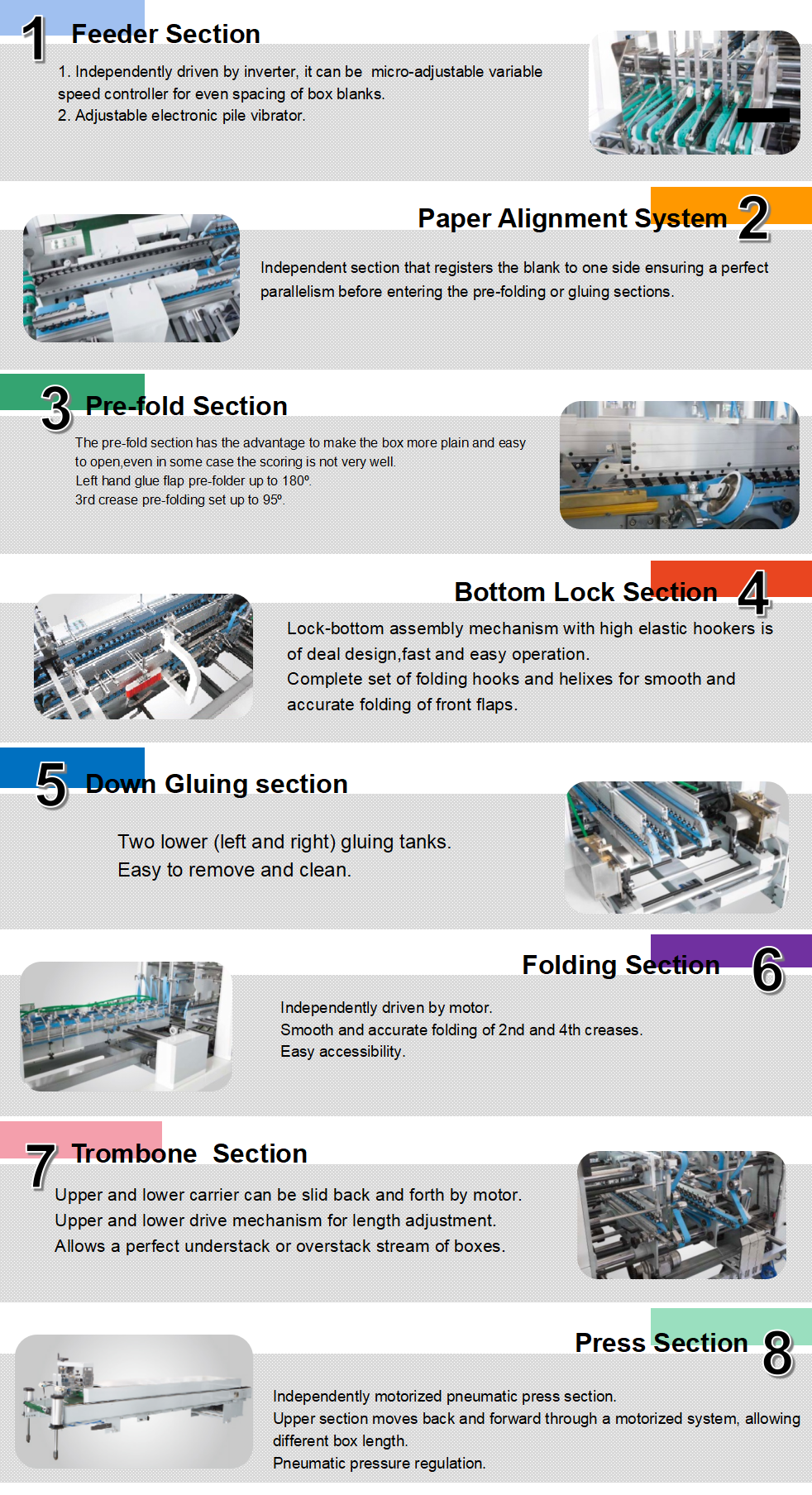 1 Feeder Section

1. Independently driven by inverter, it can be micro-adjustable variable speed controller for even spacing of box blanks.
2. Adjustable electronic pile vibrator.

Paper Alignment System 2

Independent section that registers the blank to one side ensuring a perfect parallelism before entering the pre-folding or gluing sections.

3 Pre-fold Section

The pre-fold section has the advantage to make the box more plain and easy to open,even in some case the scoring is not very well.
Left hand glue flap pre-folder up to 180º.
3rd crease pre-folding set up to 95º.

Bottom Lock Section 4

Lock-bottom assembly mechanism with high elastic hookers is of deal design,fast and easy operation.
Complete set of folding hooks and helixes for smooth and accurate folding of front flaps.

5 Down Gluing section

Two lower (left and right) gluing tanks.
Easy to remove and clean.

Folding Section 6

Independently driven by motor.
Smooth and accurate folding of 2nd and 4th creases.
Easy accessibility.

7 Trombone Section

Upper and lower carrier can be slid back and forth by motor.
Upper and lower drive mechanism for length adjustment.
Allows a perfect understack or overstack stream of boxes.

Press Section 8

Independently motorized pneumatic press section.
Upper section moves back and forward through a motorized system, allowing different box length.
Pneumatic pressure regulation.